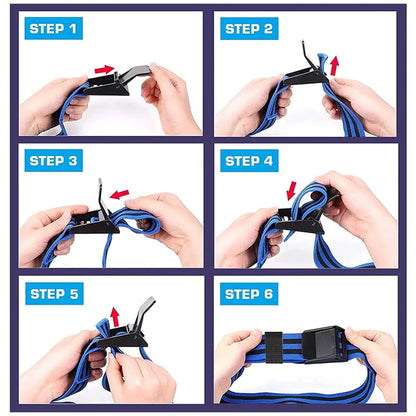 STEP 1

STEP 2

STEP 3

STEP 4

STEP 5

STEP 6