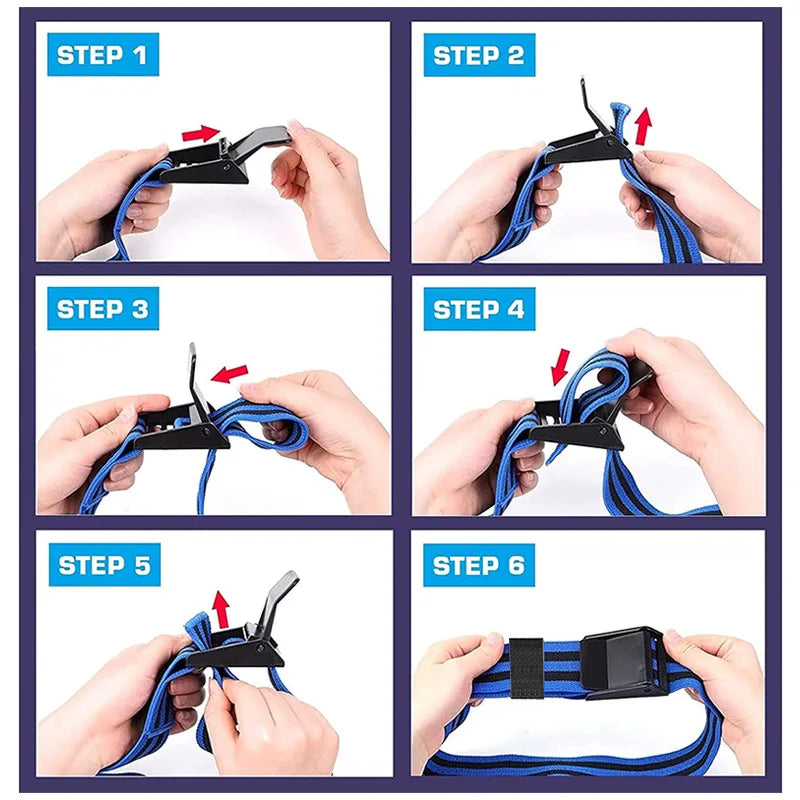 STEP 1

STEP 2

STEP 3

STEP 4

STEP 5

STEP 6