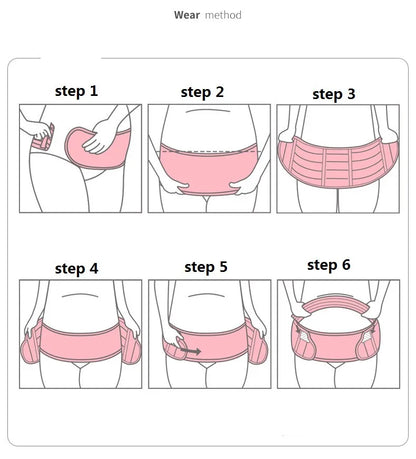 Wear method

step 1

step 2

step 3

step 4

step 5

step 6